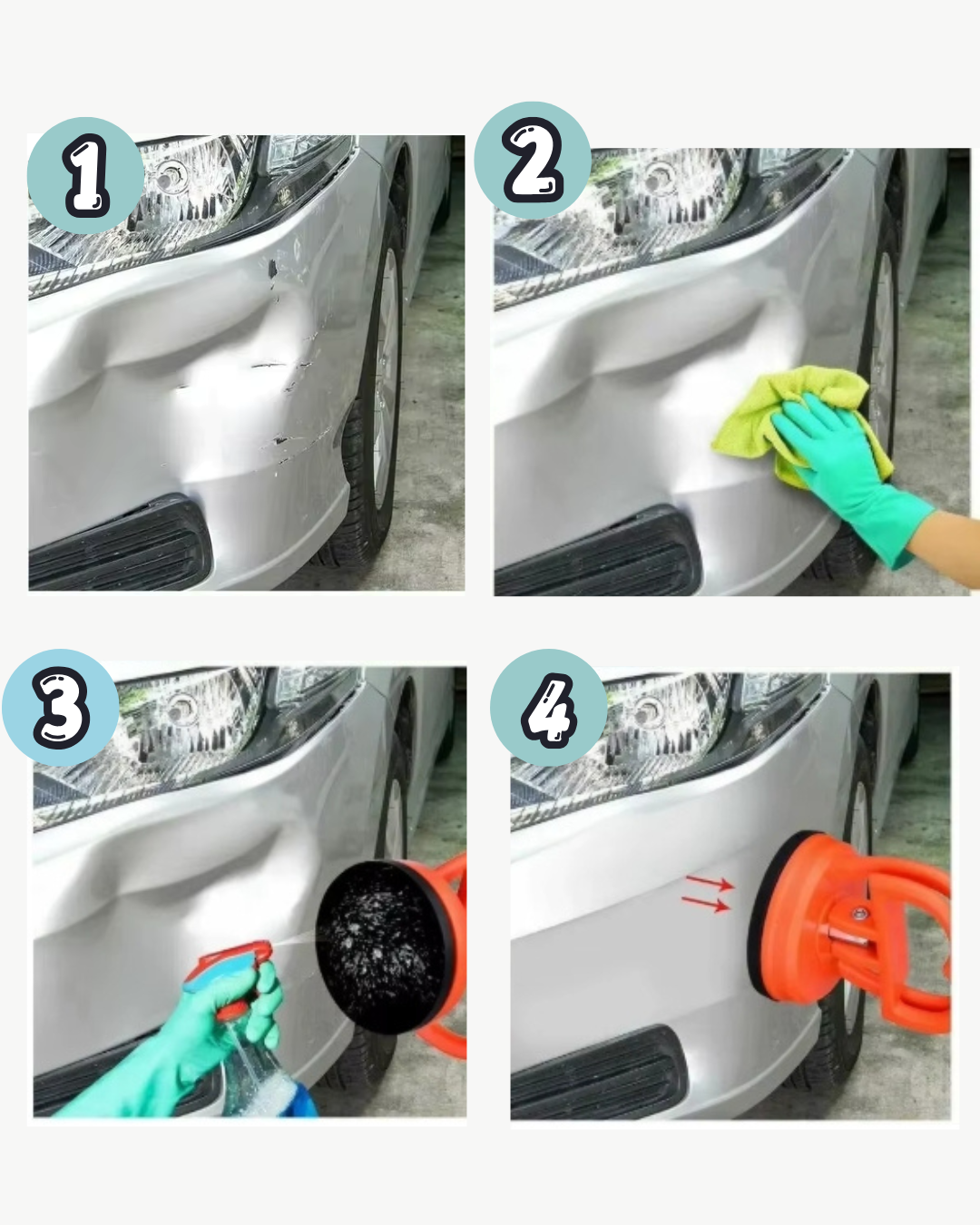 1

2

3

4